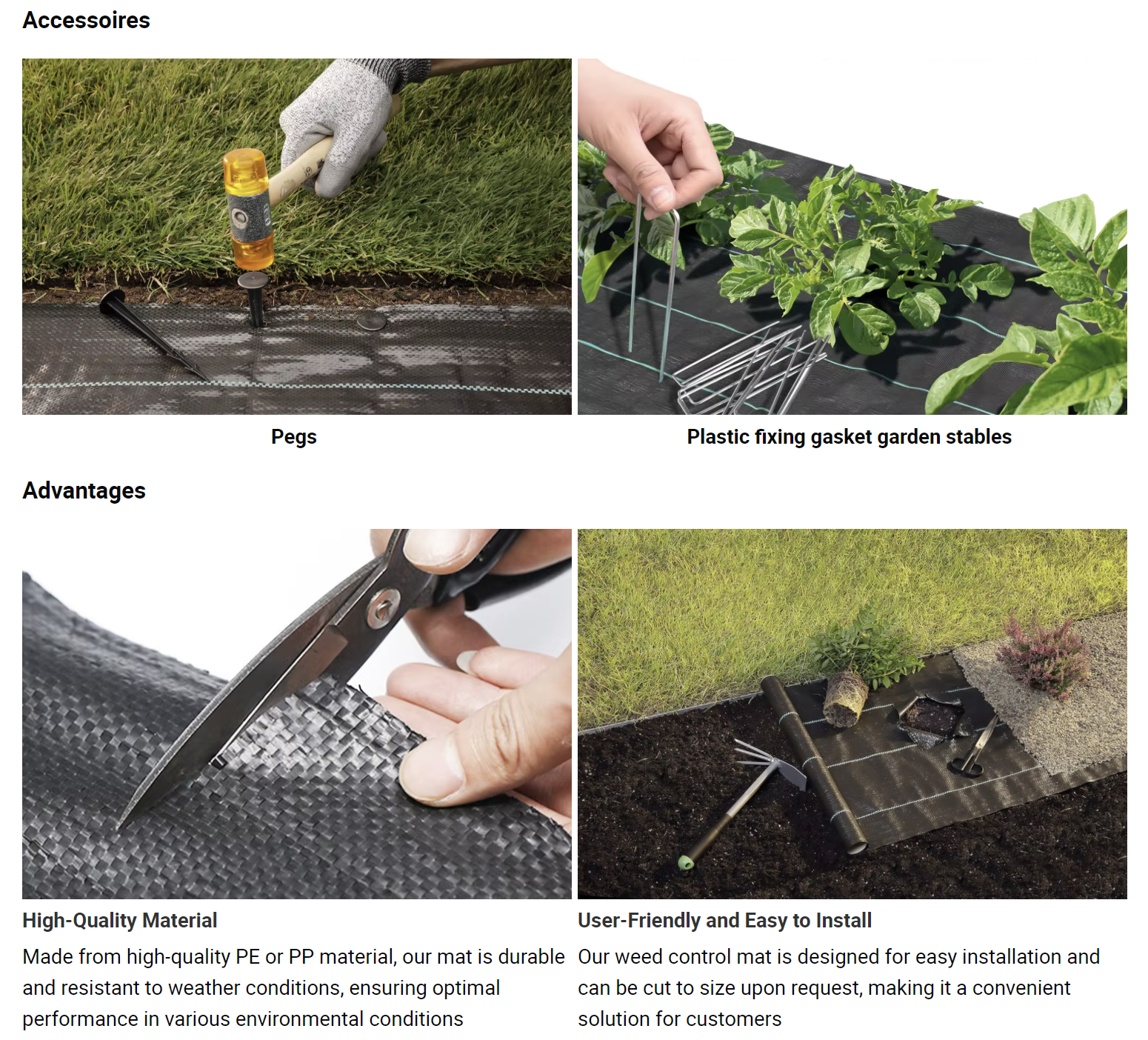 Accessoires

Pegs

Plastic fixing gasket garden stables

Advantages

High-Quality Material

Made from high-quality PE or PP material, our mat is durable and resistant to weather conditions, ensuring optimal performance in various environmental conditions

User-Friendly and Easy to Install

Our weed control mat is designed for easy installation and can be cut to size upon request, making it a convenient solution for customers